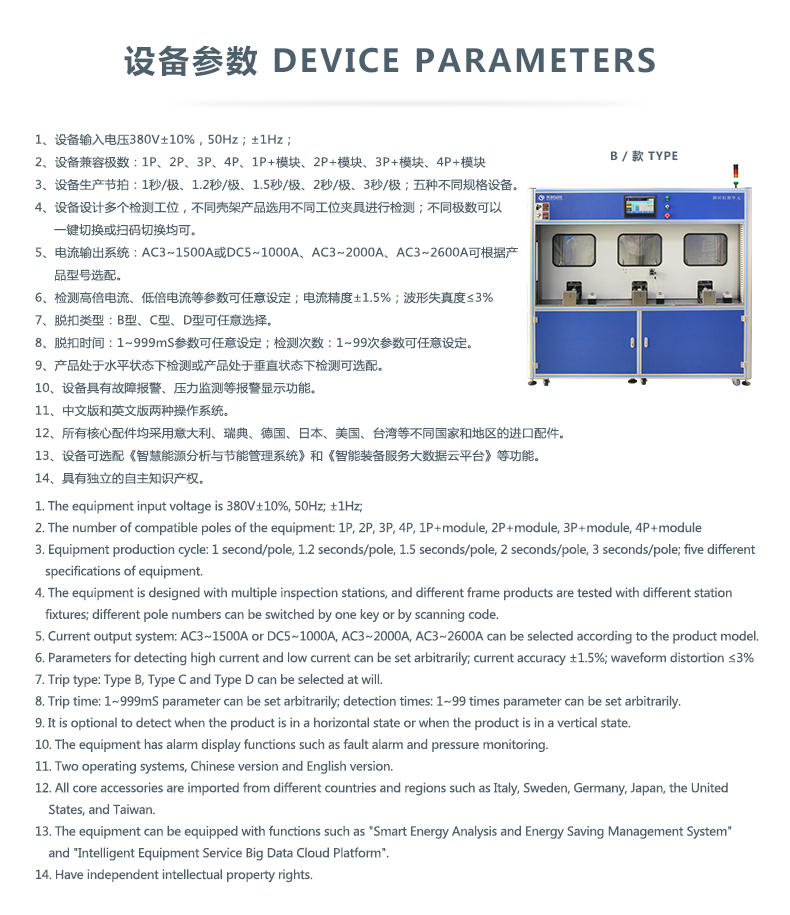 设备参数 DEVICE PARAMETERS

1、设备输入电压380V±10%，50Hz；±1Hz；
2、设备兼容极数：1P、2P、3P、4P、1P+模块、2P+模块、3P+模块、4P+模块
3、设备生产节拍：1秒/极、1.2秒/极、1.5秒/极、2秒/极、3秒/极；五种不同规格设备。
4、设备设计多个检测工位，不同壳架产品选用不同工位夹具进行检测；不同极数可以一键切换或扫码切换均可。
5、电流输出系统：AC3~1500A或DC5~1000A、AC3~2000A、AC3~2600A可根据产品型号选配。
6、检测高倍电流、低倍电流等参数可任意设定；电流精度±1.5%；波形失真度≤3%
7、脱扣类型：B型、C型、D型可任意选择。
8、脱扣时间：1~999mS参数可任意设定；检测次数：1~99次参数可任意设定。
9、产品处于水平状态下检测或产品处于垂直状态下检测可选配。
10、设备具有故障报警、压力监测等报警显示功能。
11、中文版和英文版两种操作系统。
12、所有核心配件均采用意大利、瑞典、德国、日本、美国、台湾等不同国家和地区的进口配件。
13、设备可选配《智慧能源分析与节能管理系统》和《智能装备服务大数据云平台》等功能。
14、具有独立的自主知识产权。

B / 款 TYPE

1. The equipment input voltage is 380V±10%, 50Hz; ±1Hz;
2. The number of compatible poles of the equipment: 1P, 2P, 3P, 4P, 1P+module, 2P+module, 3P+module, 4P+module
3. Equipment production cycle: 1 second/pole, 1.2 seconds/pole, 1.5 seconds/pole, 2 seconds/pole, 3 seconds/pole; five different specifications of equipment.
4. The equipment is designed with multiple inspection stations, and different frame products are tested with different station fixtures; different pole numbers can be switched by one key or by scanning code.
5. Current output system: AC3~1500A or DC5~1000A, AC3~2000A, AC3~2600A can be selected according to the product model.
6. Parameters for detecting high current and low current can be set arbitrarily; current accuracy ±1.5%; waveform distortion ≤3%
7. Trip type: Type B, Type C and Type D can be selected at will.
8. Trip time: 1~999mS parameter can be set arbitrarily; detection times: 1~99 times parameter can be set arbitrarily.
9. It is optional to detect when the product is in a horizontal state or when the product is in a vertical state.
10. The equipment has alarm display functions such as fault alarm and pressure monitoring.
11. Two operating systems, Chinese version and English version.
12. All core accessories are imported from different countries and regions such as Italy, Sweden, Germany, Japan, the United States, and Taiwan.
13. The equipment can be equipped with functions such as "Smart Energy Analysis and Energy Saving Management System" and "Intelligent Equipment Service Big Data Cloud Platform".
14. Have independent intellectual property rights.